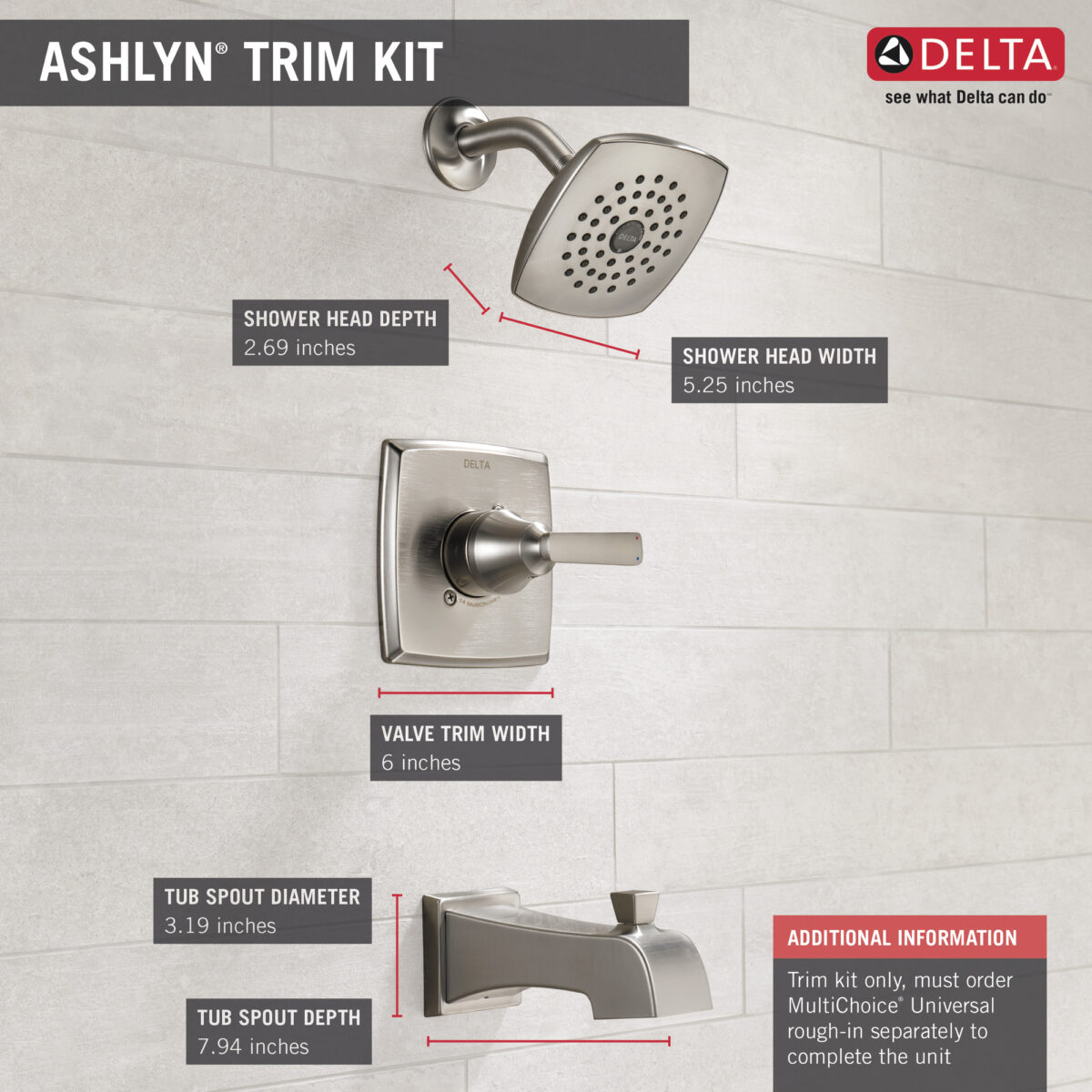 ASHLYN® TRIM KIT

DELTA
see what Delta can do™

DELTA

SHOWER HEAD DEPTH
2.69 inches

SHOWER HEAD WIDTH
5.25 inches

DELTA

14 MultiChoice

VALVE TRIM WIDTH
6 inches

TUB SPOUT DIAMETER
3.19 inches

TUB SPOUT DEPTH
7.94 inches

ADDITIONAL INFORMATION
Trim kit only, must order MultiChoice® Universal rough-in separately to complete the unit