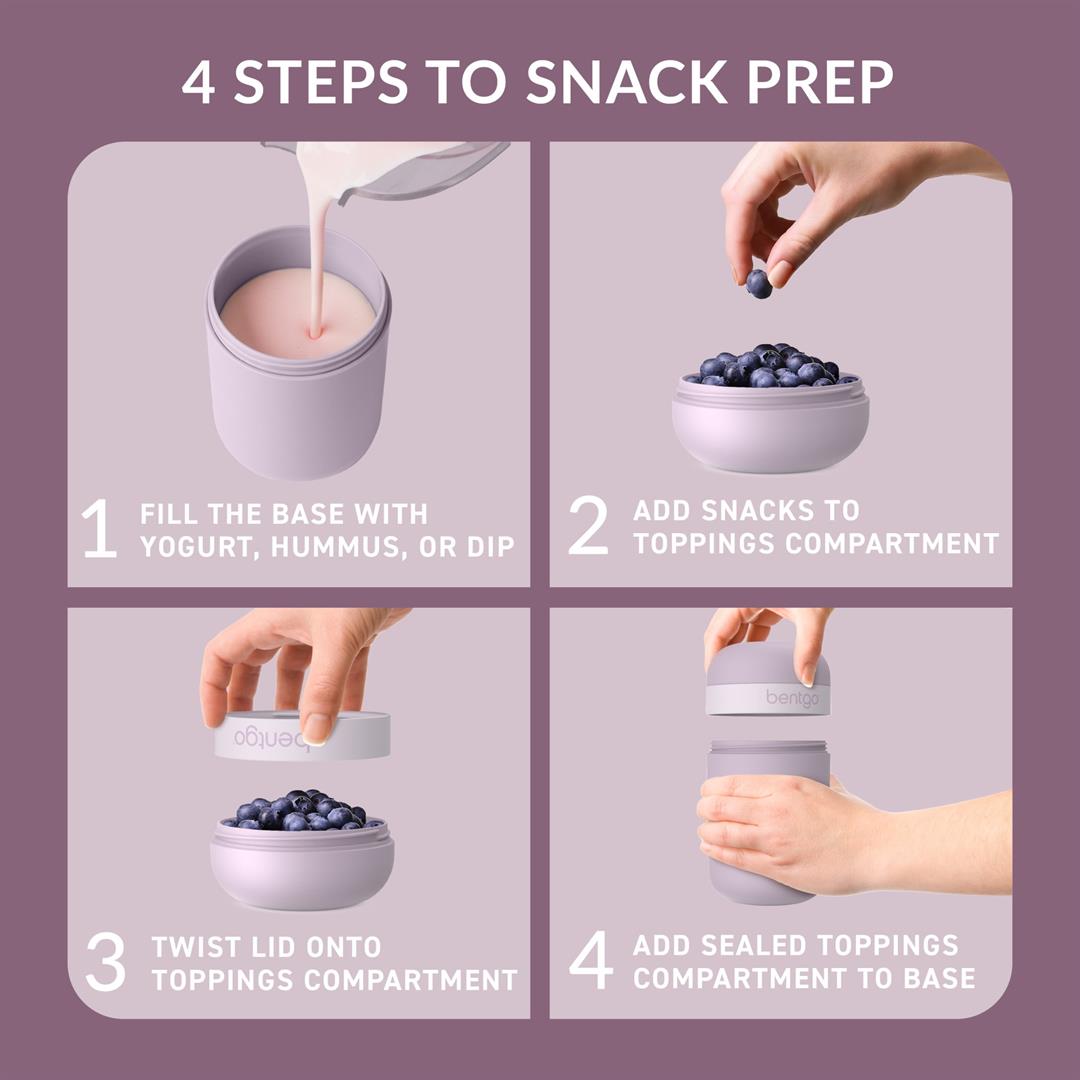 4 STEPS TO SNACK PREP

1 FILL THE BASE WITH YOGURT, HUMMUS, OR DIP

2 ADD SNACKS TO TOPPINGS COMPARTMENT

bentgo

3 TWIST LID ONTO TOPPINGS COMPARTMENT

bentgo

4 ADD SEALED TOPPINGS COMPARTMENT TO BASE