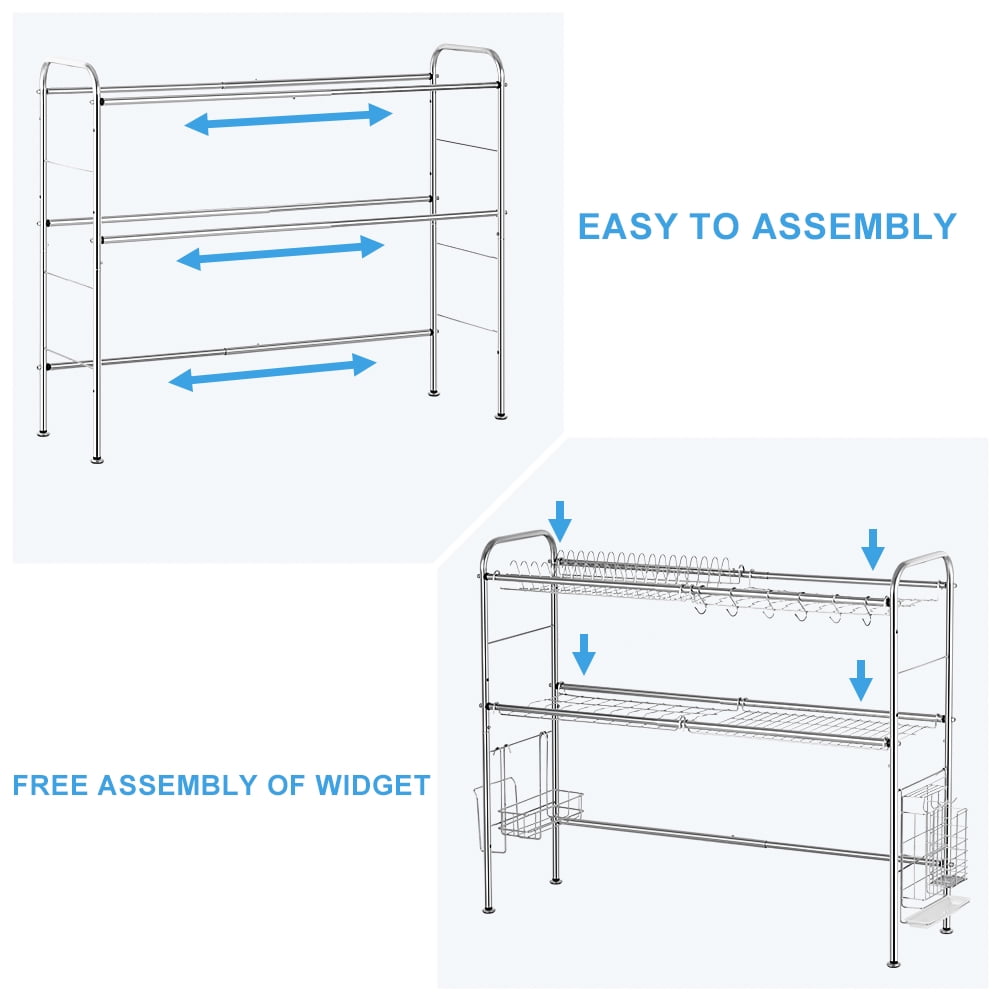 EASY TO ASSEMBLY

FREE ASSEMBLY OF WIDGET