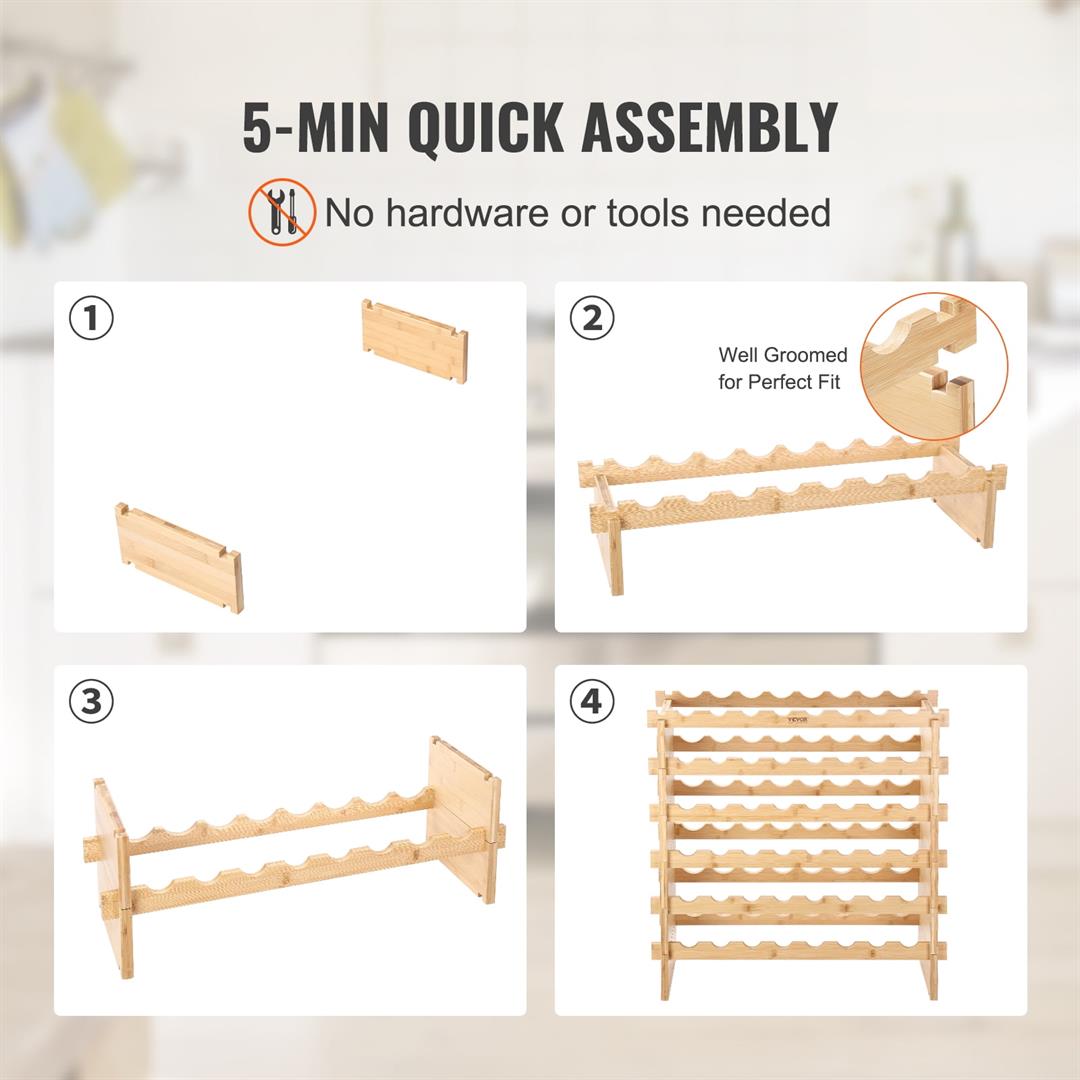 5-MIN QUICK ASSEMBLY

No hardware or tools needed

1

2

Well Groomed for Perfect Fit

3

4

VEVOR