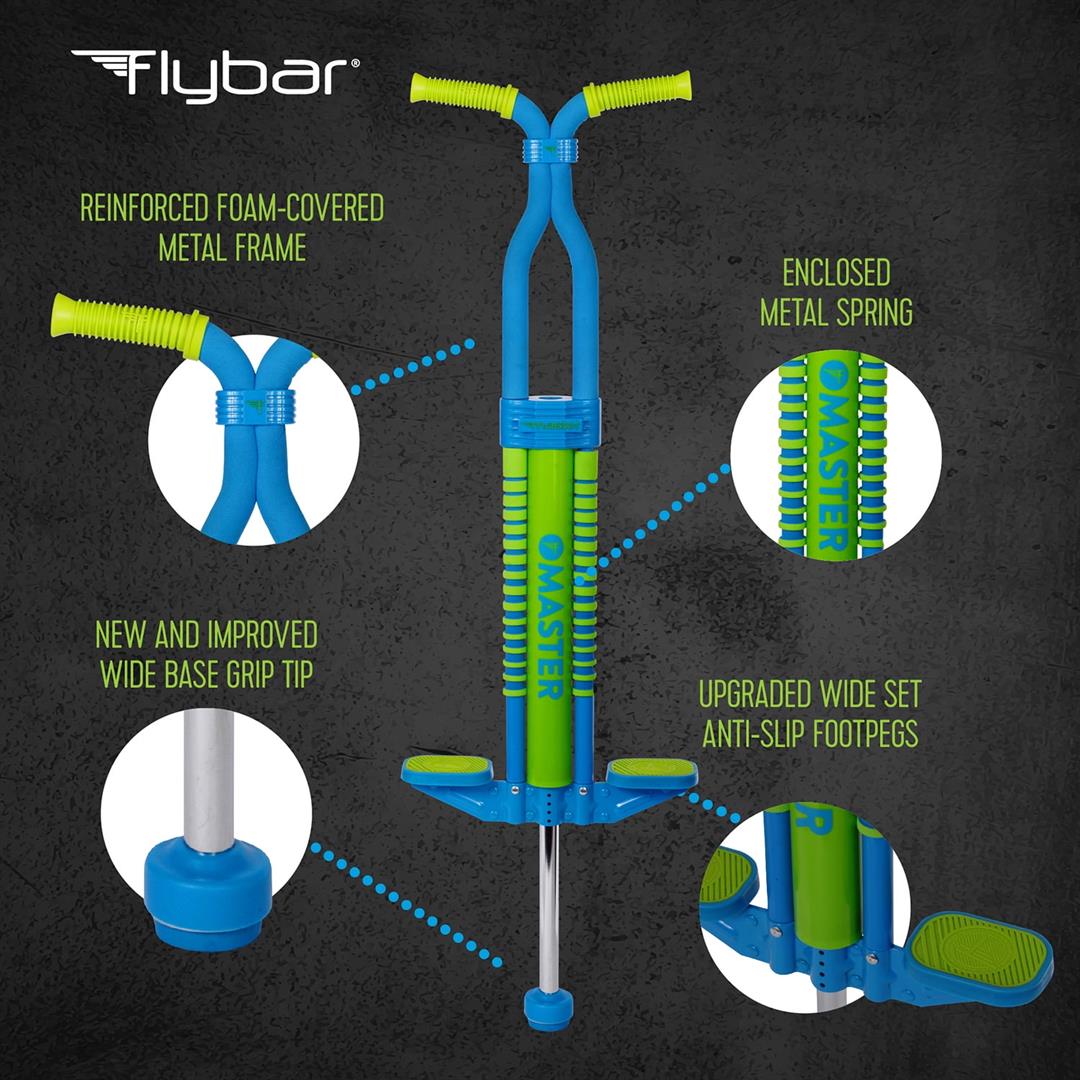 Flybar®

REINFORCED FOAM-COVERED METAL FRAME

ENCLOSED METAL SPRING

MASTER

MASTER

NEW AND IMPROVED WIDE BASE GRIP TIP

UPGRADED WIDE SET ANTI-SLIP FOOTPEGS