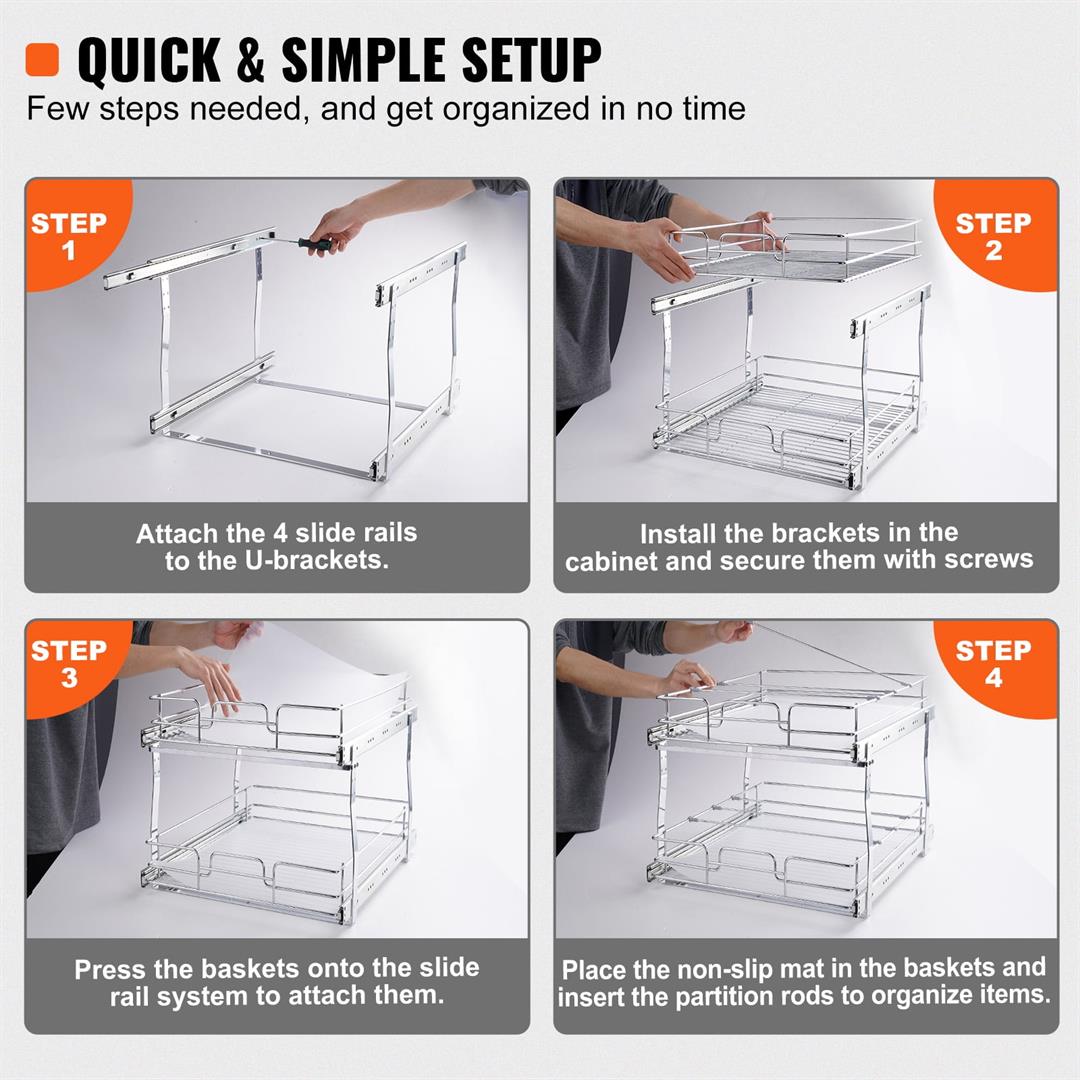 QUICK & SIMPLE SETUP

Few steps needed, and get organized in no time

STEP 1

Attach the 4 slide rails to the U-brackets.

STEP 2

Install the brackets in the cabinet and secure them with screws

STEP 3

Press the baskets onto the slide rail system to attach them.

STEP 4

Place the non-slip mat in the baskets and insert the partition rods to organize items.