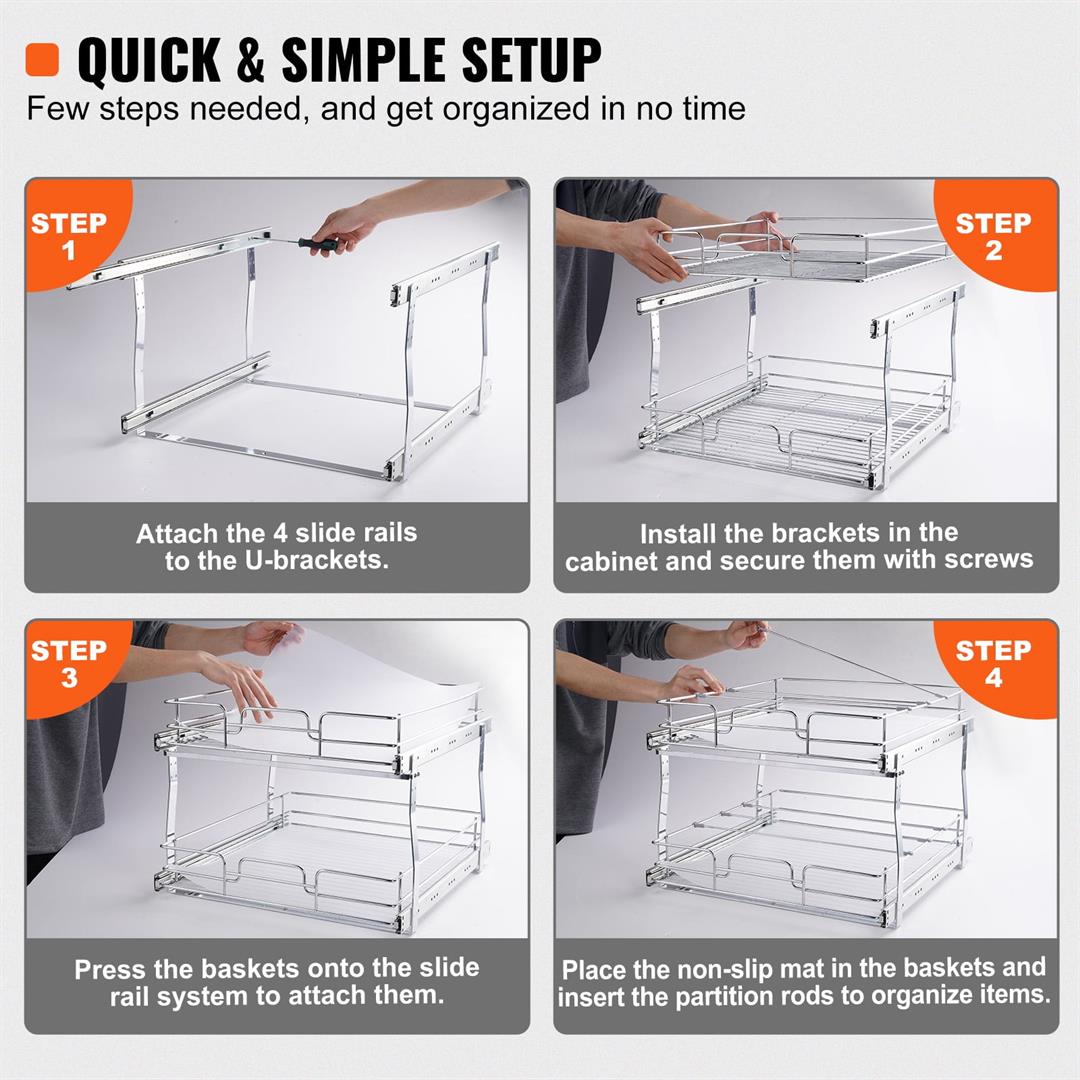 QUICK & SIMPLE SETUP
Few steps needed, and get organized in no time

STEP 1
Attach the 4 slide rails to the U-brackets.

STEP 2
Install the brackets in the cabinet and secure them with screws

STEP 3
Press the baskets onto the slide rail system to attach them.

STEP 4
Place the non-slip mat in the baskets and insert the partition rods to organize items.