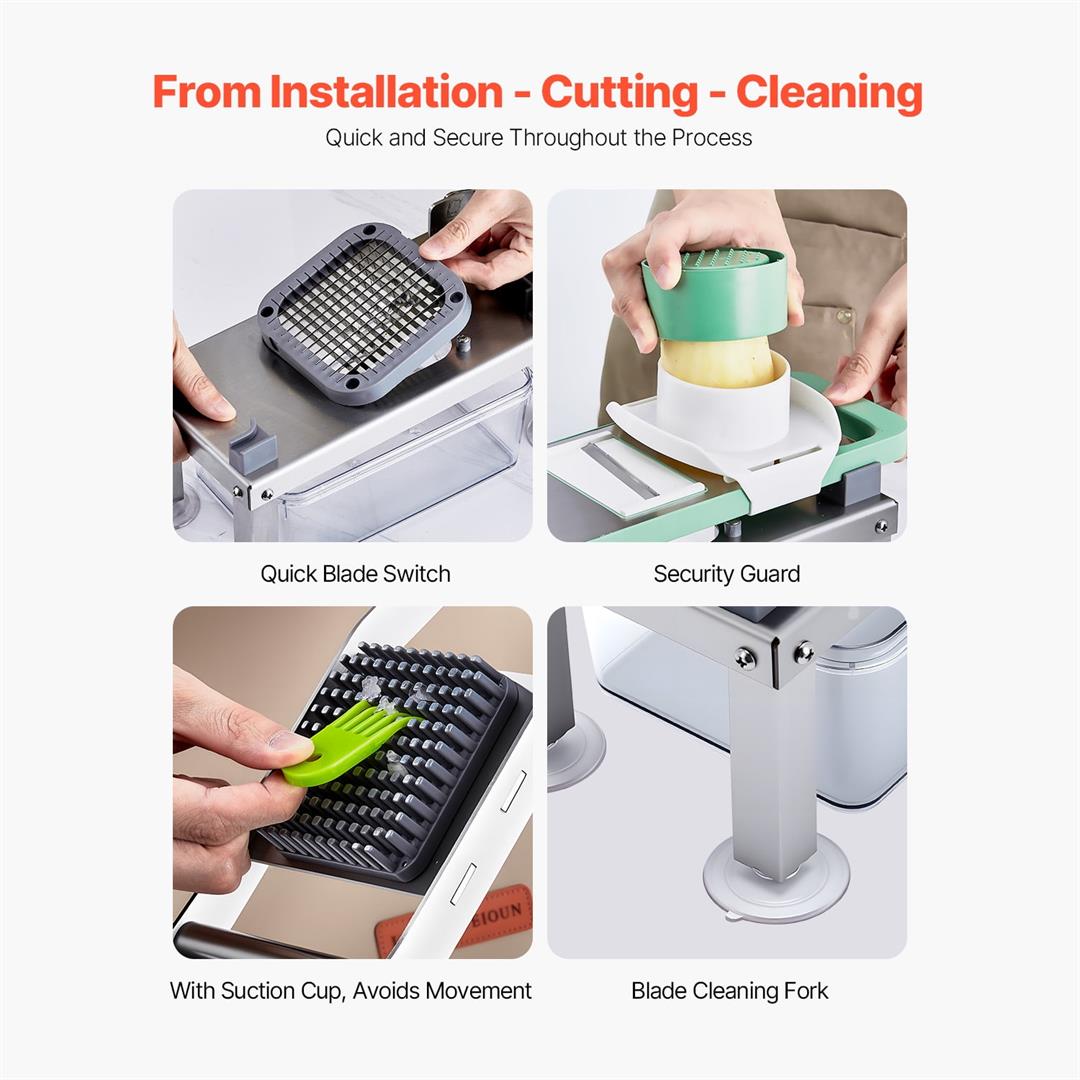 From Installation - Cutting - Cleaning
Quick and Secure Throughout the Process

Quick Blade Switch

Security Guard

BIOUN

With Suction Cup, Avoids Movement

Blade Cleaning Fork