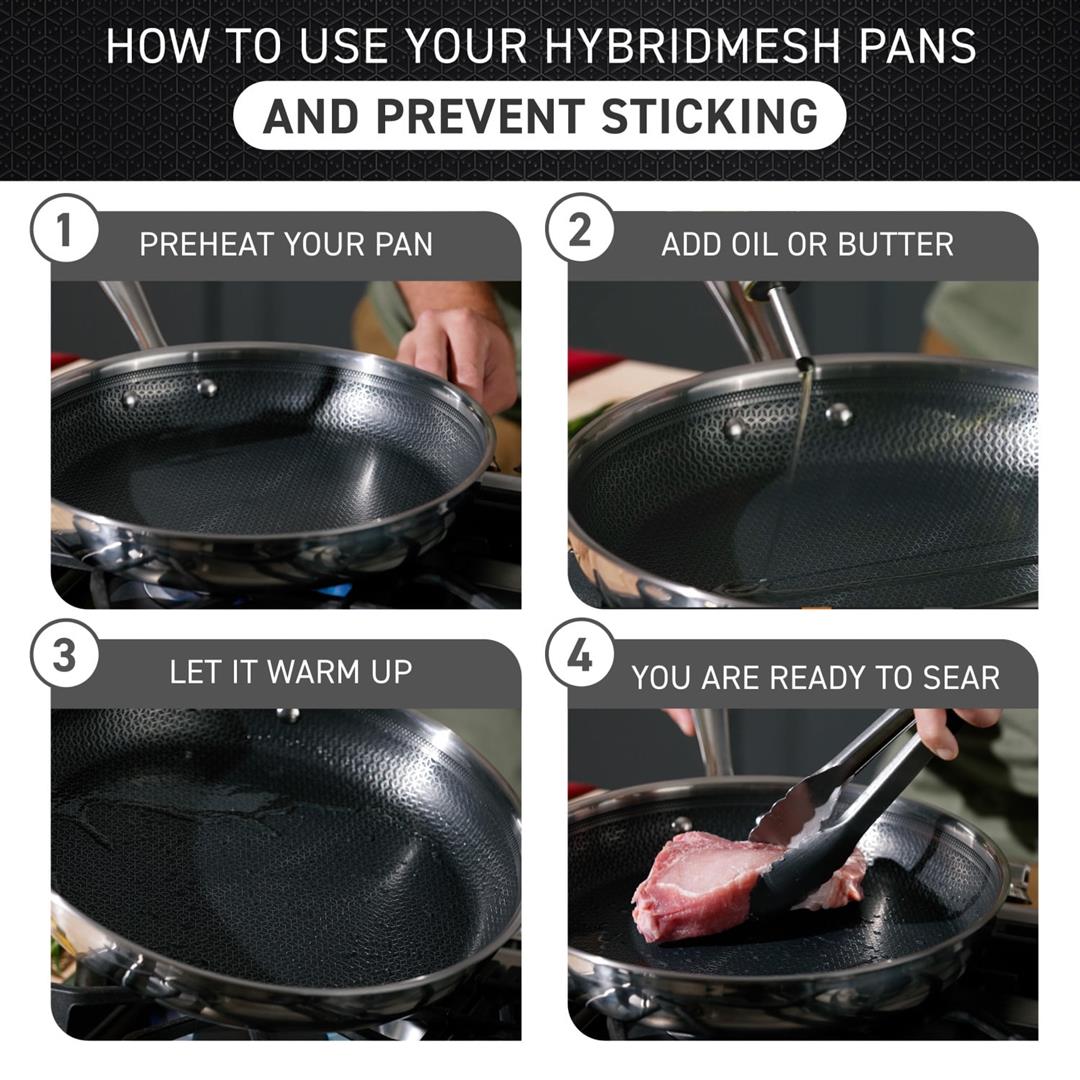 HOW TO USE YOUR HYBRIDMESH PANS
AND PREVENT STICKING

1 PREHEAT YOUR PAN

2 ADD OIL OR BUTTER

3 LET IT WARM UP

4 YOU ARE READY TO SEAR