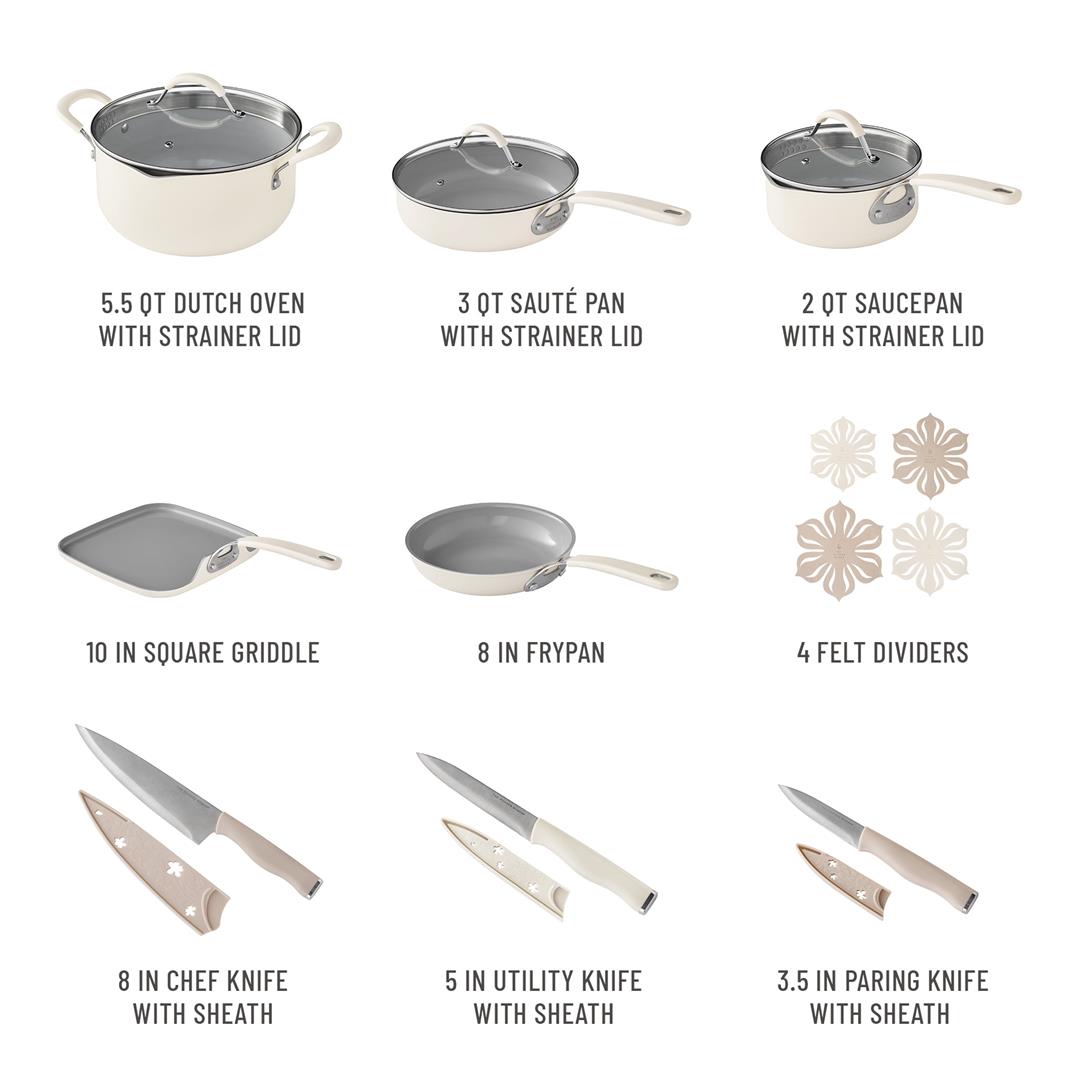 5.5 QT DUTCH OVEN WITH STRAINER LID

3 QT SAUTÉ PAN WITH STRAINER LID

2 QT SAUCEPAN WITH STRAINER LID

10 IN SQUARE GRIDDLE

8 IN FRYPAN

4 FELT DIVIDERS

8 IN CHEF KNIFE WITH SHEATH

5 IN UTILITY KNIFE WITH SHEATH

3.5 IN PARING KNIFE WITH SHEATH