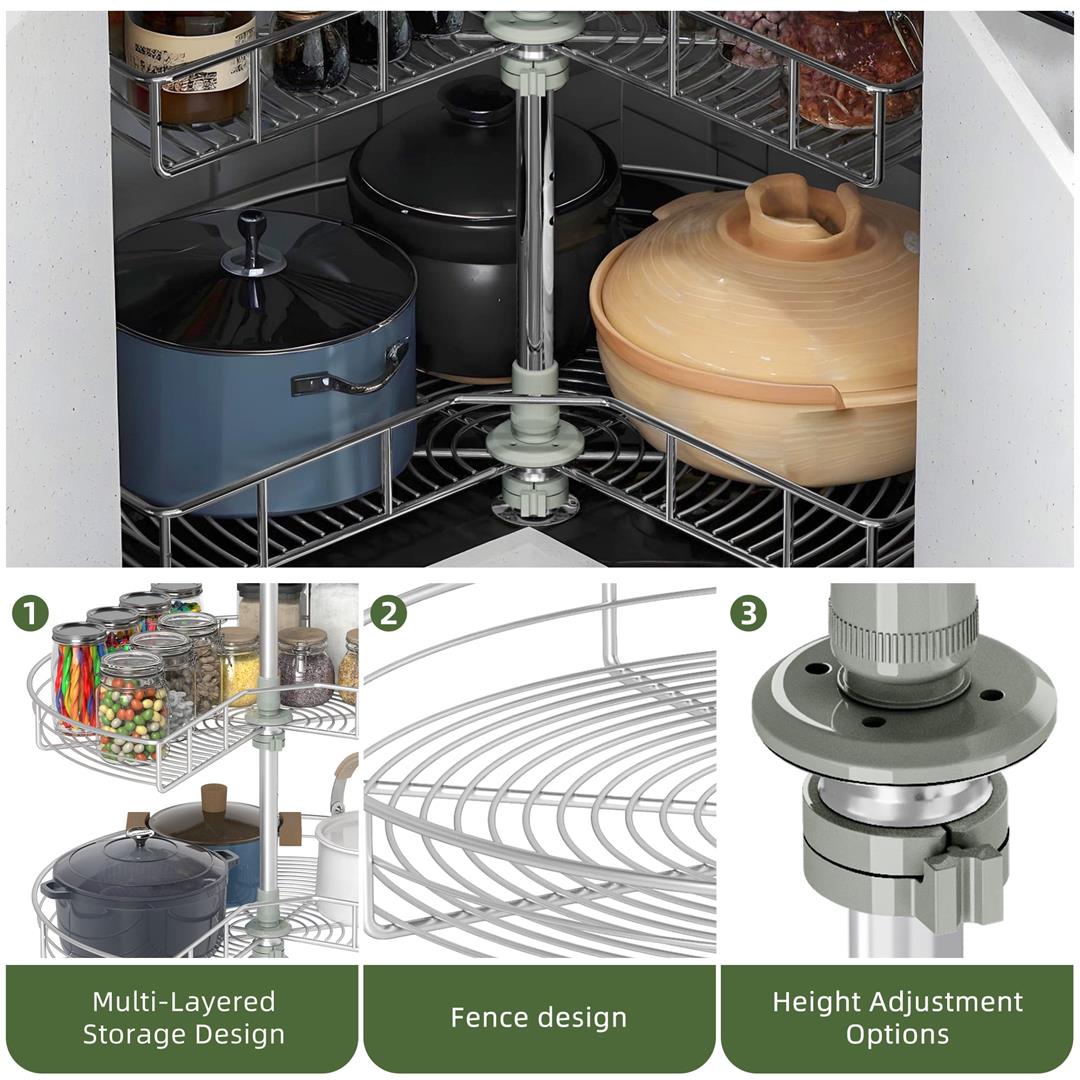 1

2

3

Multi-Layered Storage Design

Fence design

Height Adjustment Options