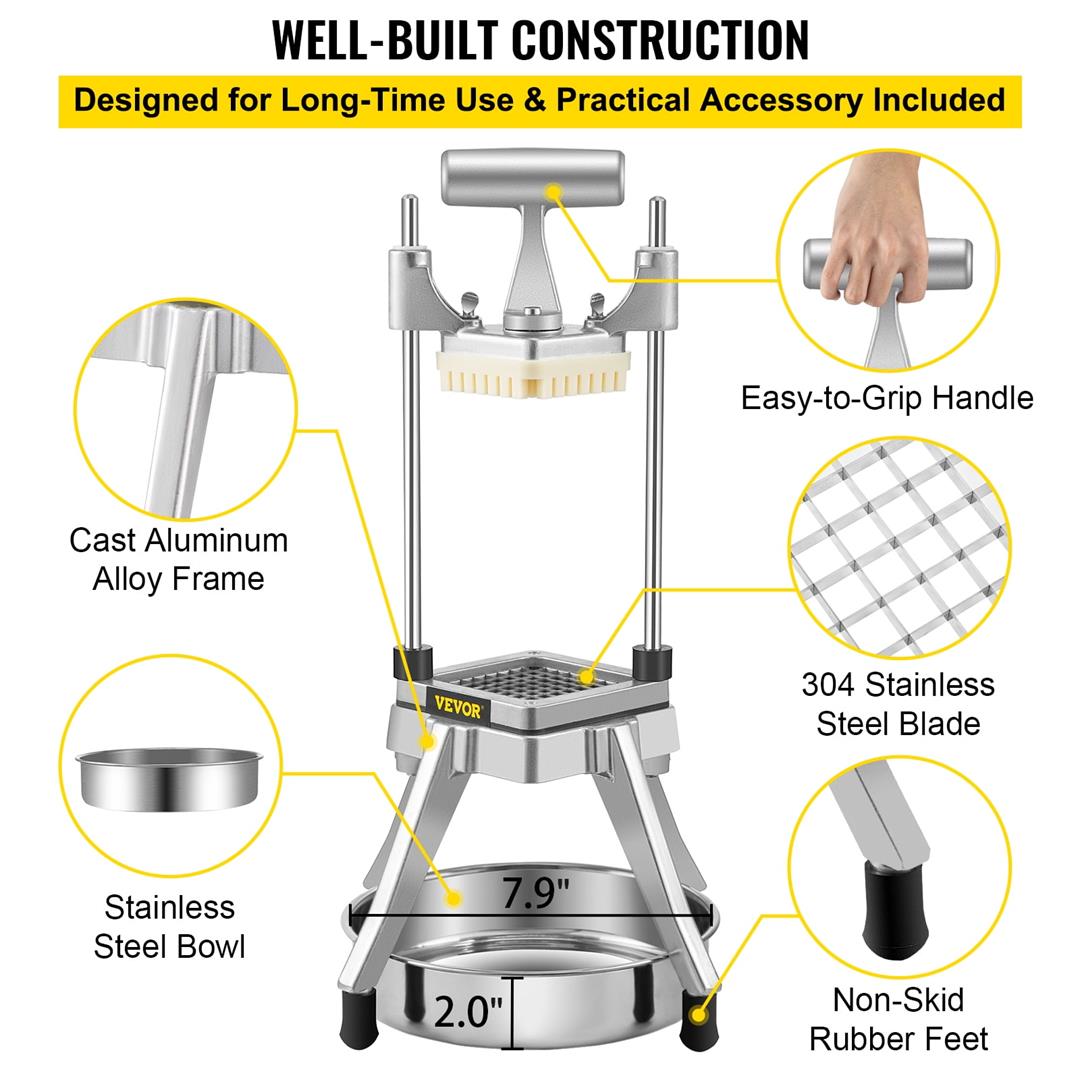 WELL-BUILT CONSTRUCTION

Designed for Long-Time Use & Practical Accessory Included

Easy-to-Grip Handle

Cast Aluminum Alloy Frame

304 Stainless Steel Blade

VEVOR

Stainless Steel Bowl

7.9"

2.0"

Non-Skid Rubber Feet